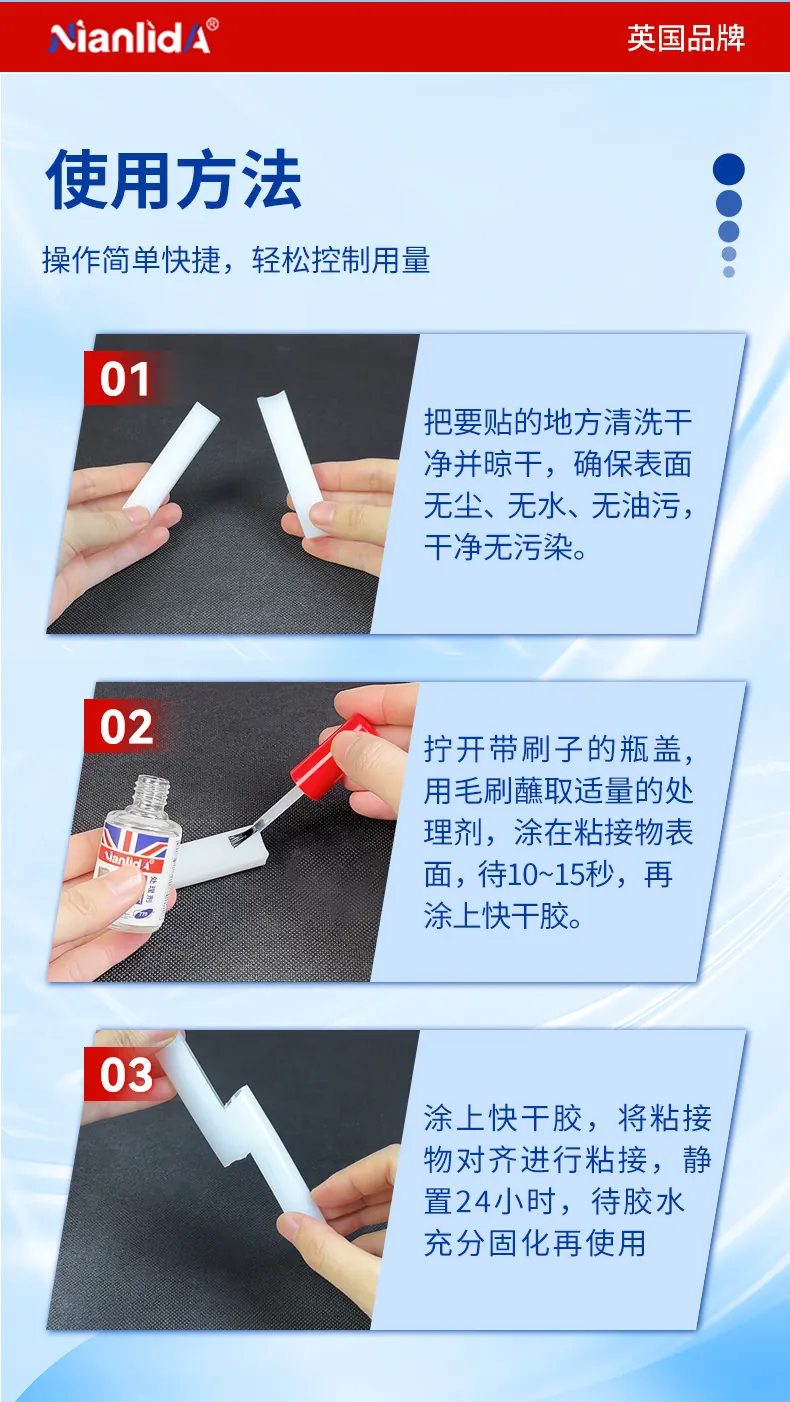 NianlidA®

英国品牌

使用方法

操作简单快捷，轻松控制用量

01

把要贴的地方清洗干净并晾干，确保表面无尘、无水、无油污，干净无污染。

02

NianlidA

处理剂

拧开带刷子的瓶盖，用毛刷蘸取适量的处理剂，涂在粘接物表面，待10~15秒，再涂上快干胶。

03

涂上快干胶，将粘接物对齐进行粘接，静置24小时，待胶水充分固化再使用