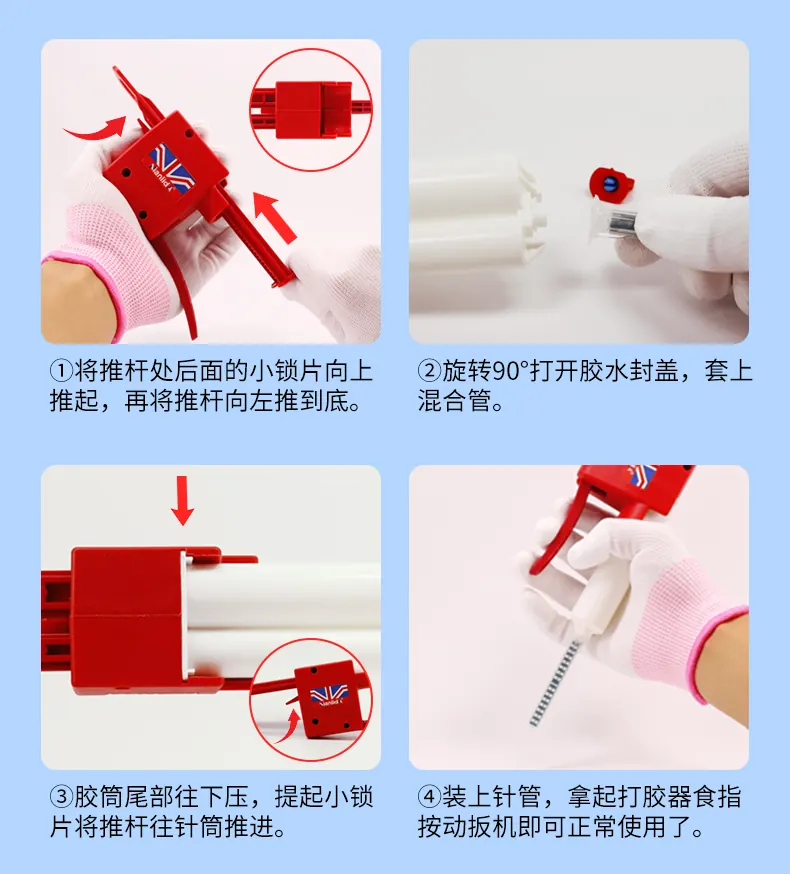 ①将推杆处后面的小锁片向上推起，再将推杆向左推到底。

②旋转90°打开胶水封盖，套上混合管。

③胶筒尾部往下压，提起小锁片将推杆往针筒推进。

④装上针管，拿起打胶器食指按动扳机即可正常使用了。