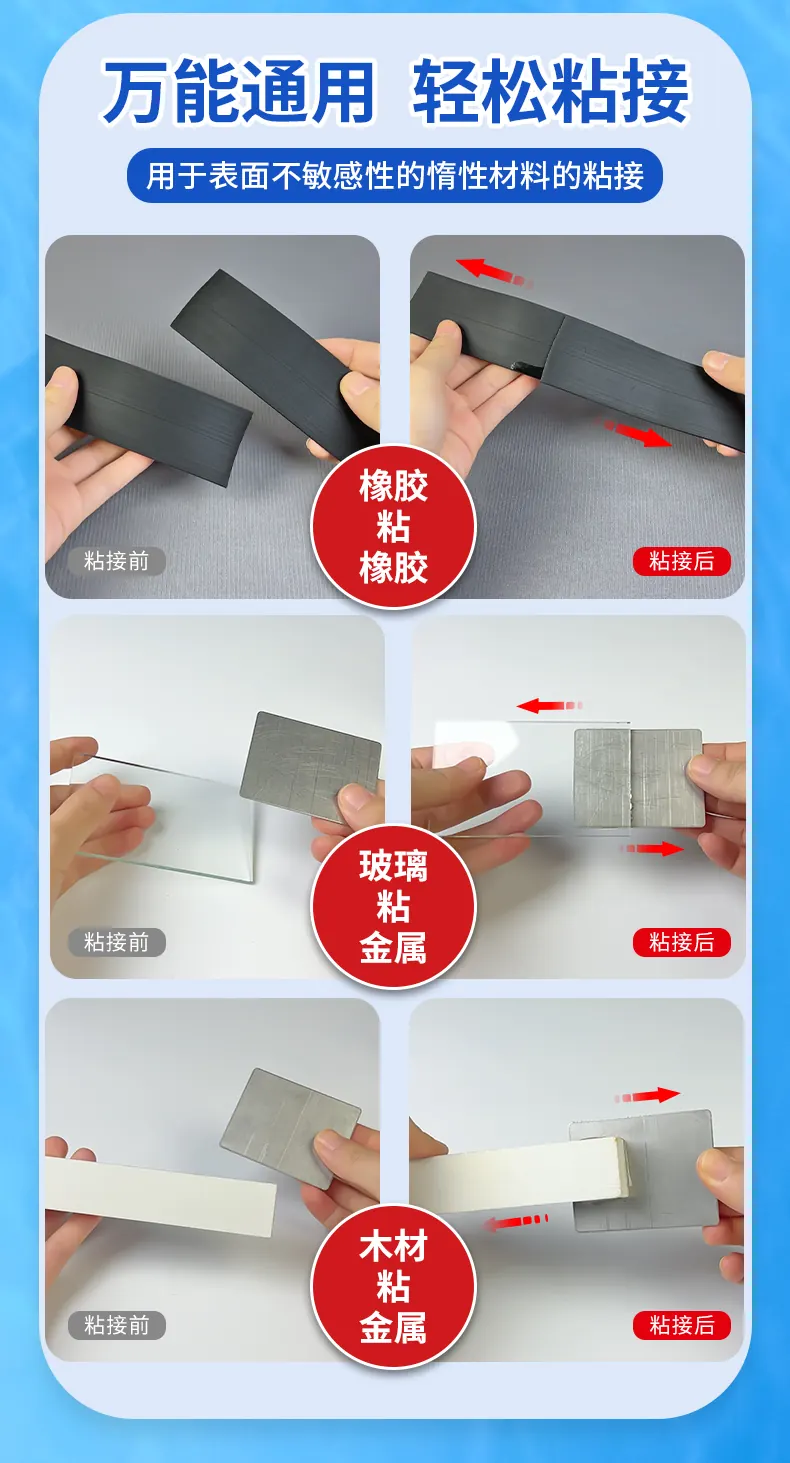 万能通用 轻松粘接

用于表面不敏感性的惰性材料的粘接

粘接前

橡胶
粘
橡胶

粘接后

粘接前

玻璃
粘
金属

粘接后

粘接前

木材
粘
金属

粘接后