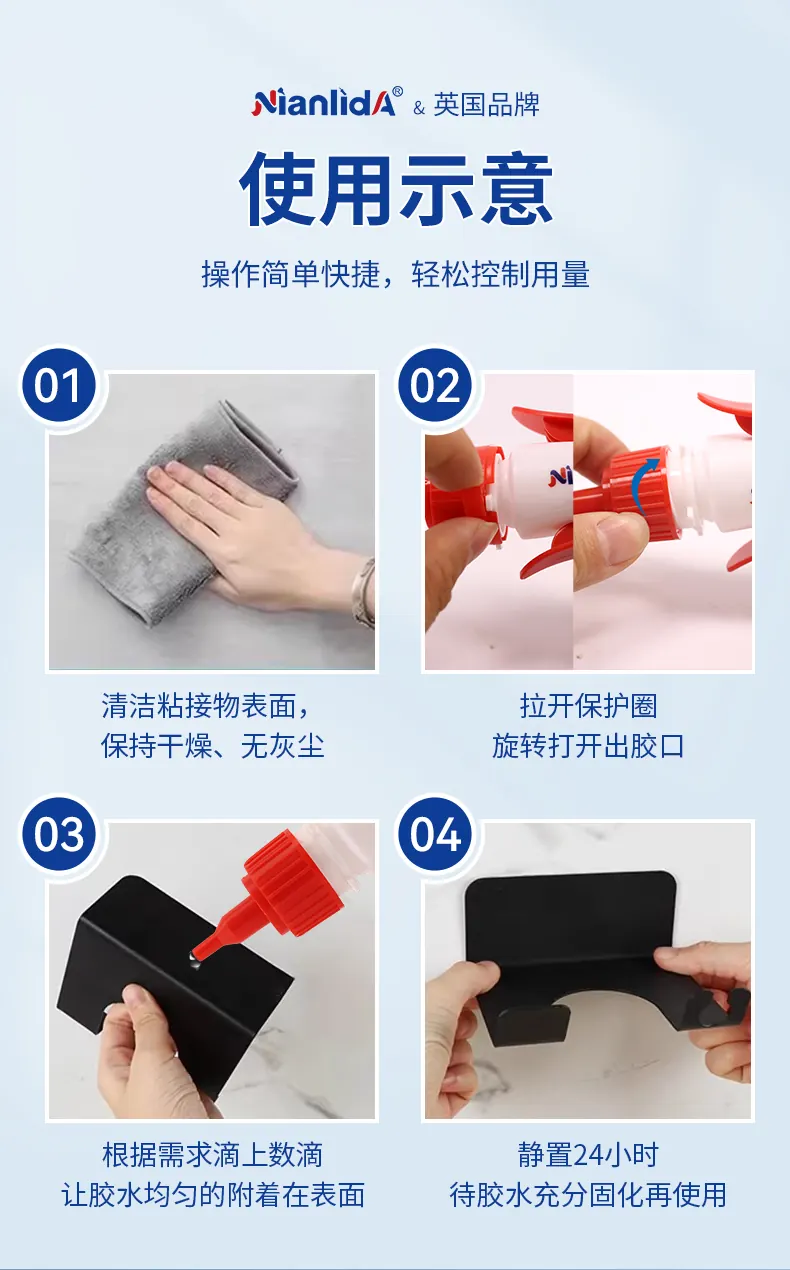 NianlidA® & 英国品牌

使用示意

操作简单快捷，轻松控制用量

01

清洁粘接物表面，
保持干燥、无灰尘

02

拉开保护圈
旋转打开出胶口

03

根据需求滴上数滴
让胶水均匀的附着在表面

04

静置24小时
待胶水充分固化再使用