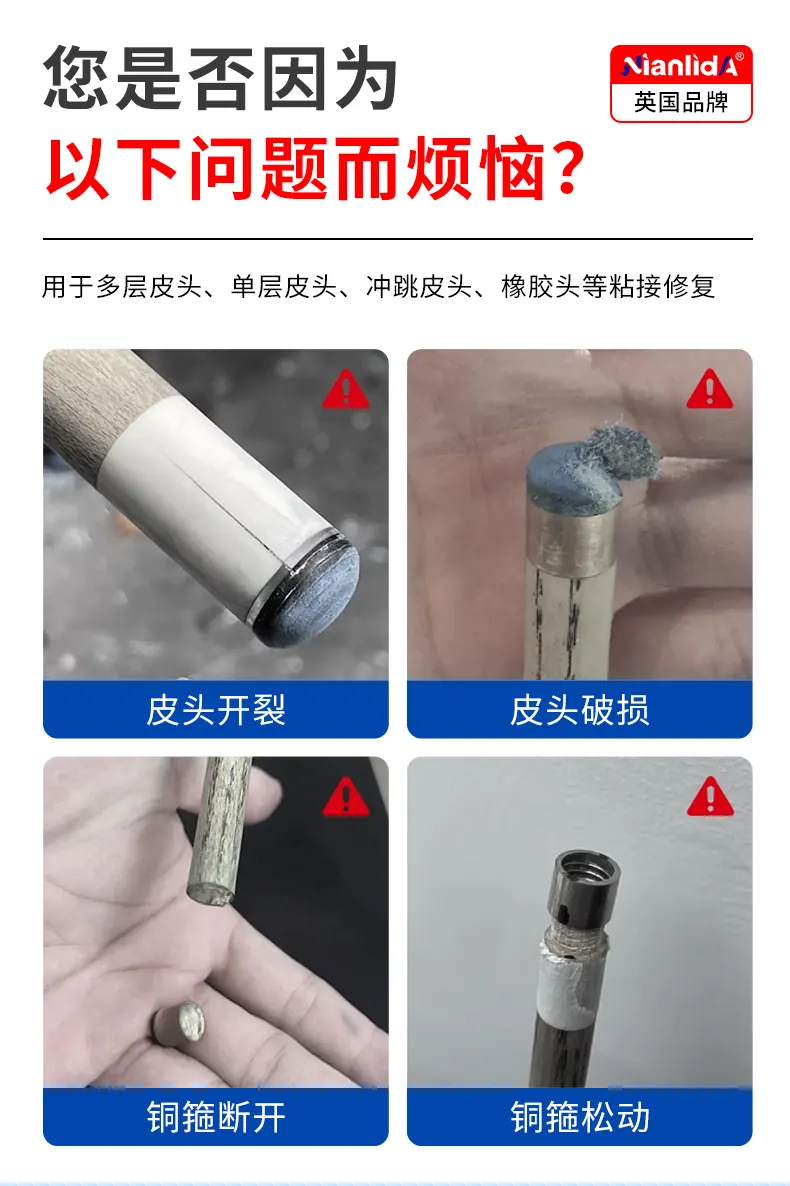 您是否因为
以下问题而烦恼?

NianlidA®
英国品牌

用于多层皮头、单层皮头、冲跳皮头、橡胶头等粘接修复

皮头开裂

皮头破损

铜箍断开

铜箍松动