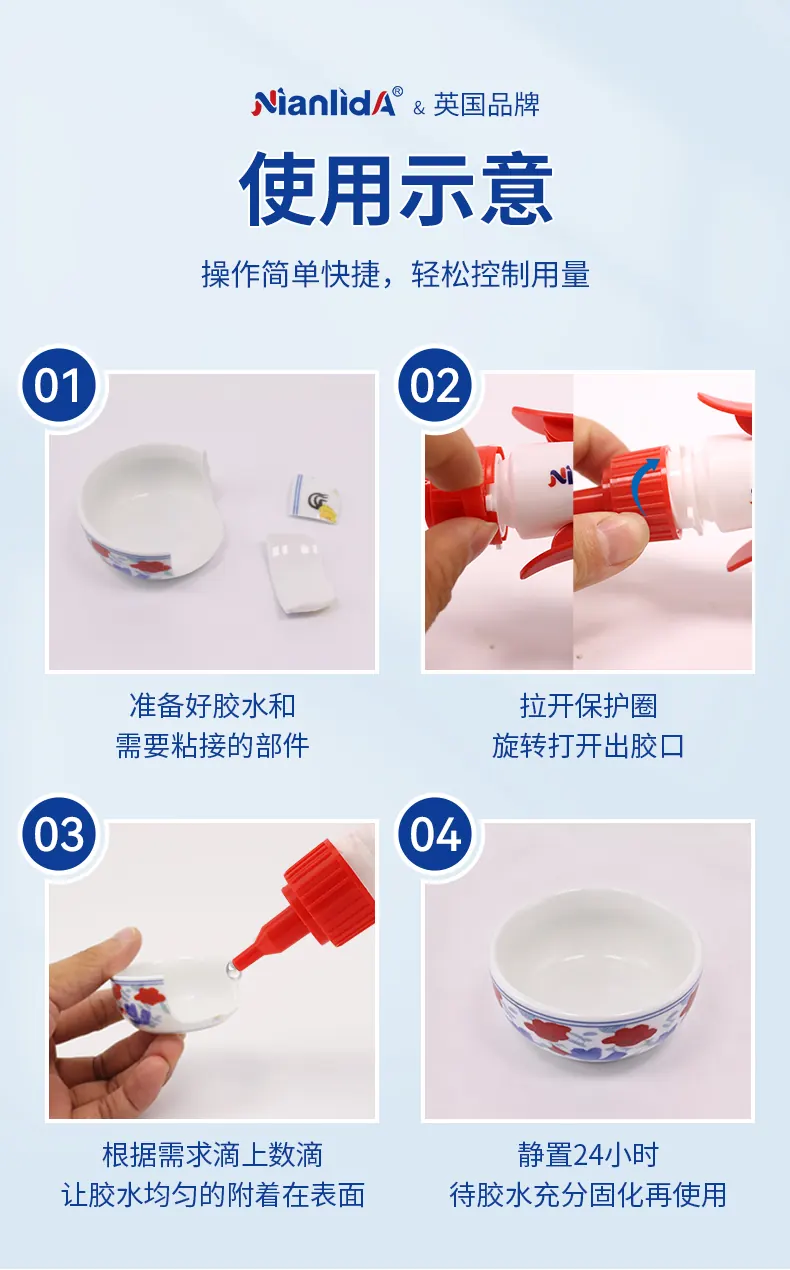 NianlidA® & 英国品牌

使用示意

操作简单快捷，轻松控制用量

01

准备好胶水和
需要粘接的部件

02

拉开保护圈
旋转打开出胶口

03

根据需求滴上数滴
让胶水均匀的附着在表面

04

静置24小时
待胶水充分固化再使用