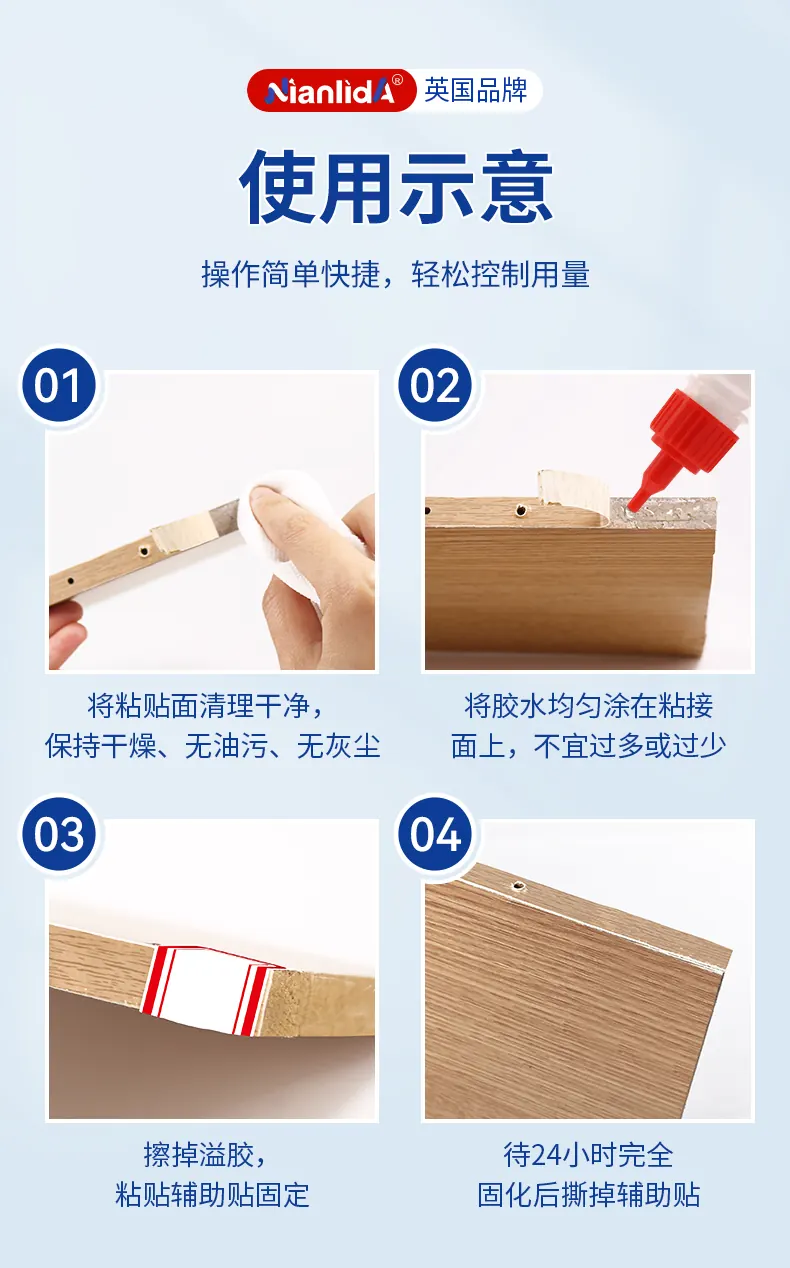 NianlidA® 英国品牌

使用示意

操作简单快捷，轻松控制用量

01

将粘贴面清理干净，保持干燥、无油污、无灰尘

02

将胶水均匀涂在粘接面上，不宜过多或过少

03

擦掉溢胶，粘贴辅助贴固定

04

待24小时完全固化后撕掉辅助贴