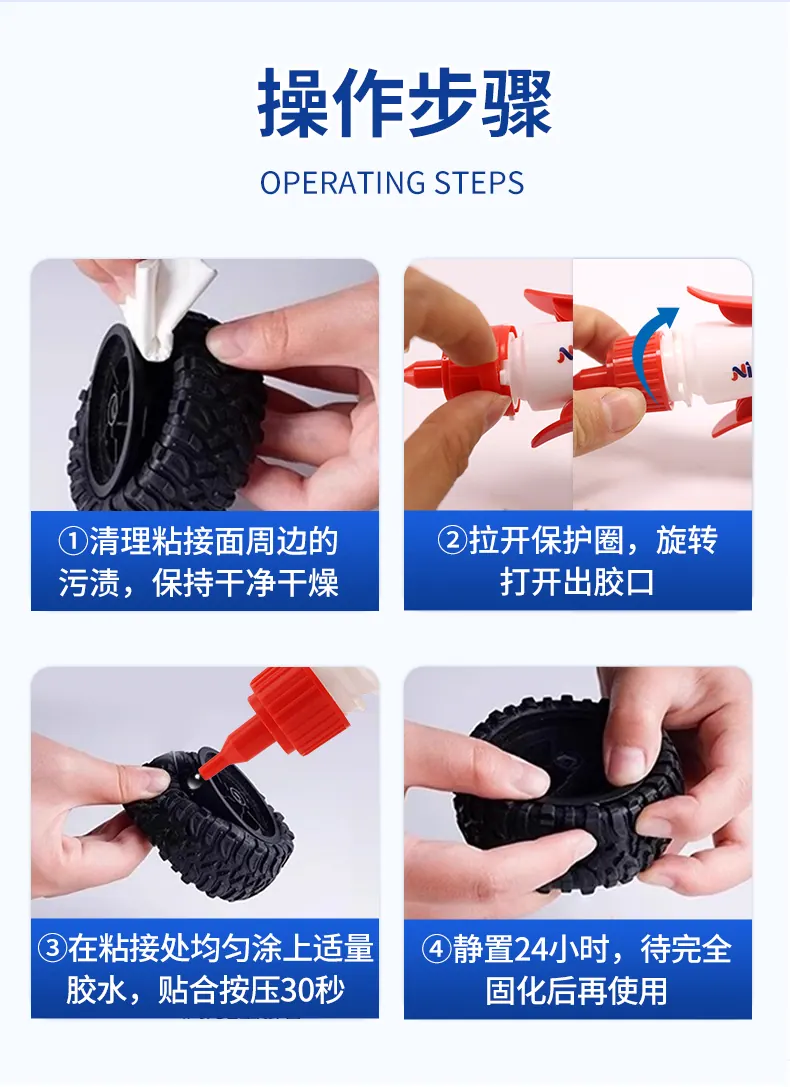 操作步骤

OPERATING STEPS

①清理粘接面周边的污渍，保持干净干燥

②拉开保护圈，旋转打开出胶口

③在粘接处均匀涂上适量胶水，贴合按压30秒

④静置24小时，待完全固化后再使用