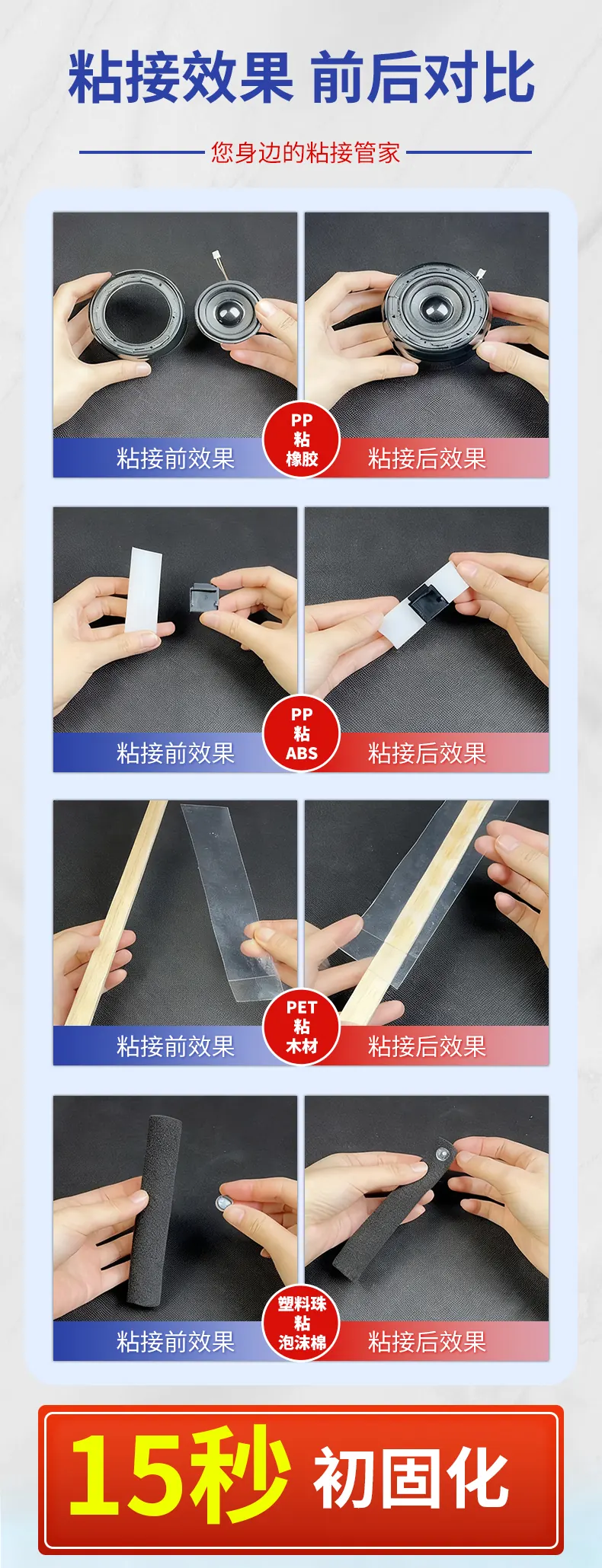 粘接效果 前后对比

您身边的粘接管家

粘接前效果
PP
粘
橡胶
粘接后效果

粘接前效果
PP
粘
ABS
粘接后效果

粘接前效果
PET
粘
木材
粘接后效果

粘接前效果
塑料珠
粘
泡沫棉
粘接后效果

15秒 初固化