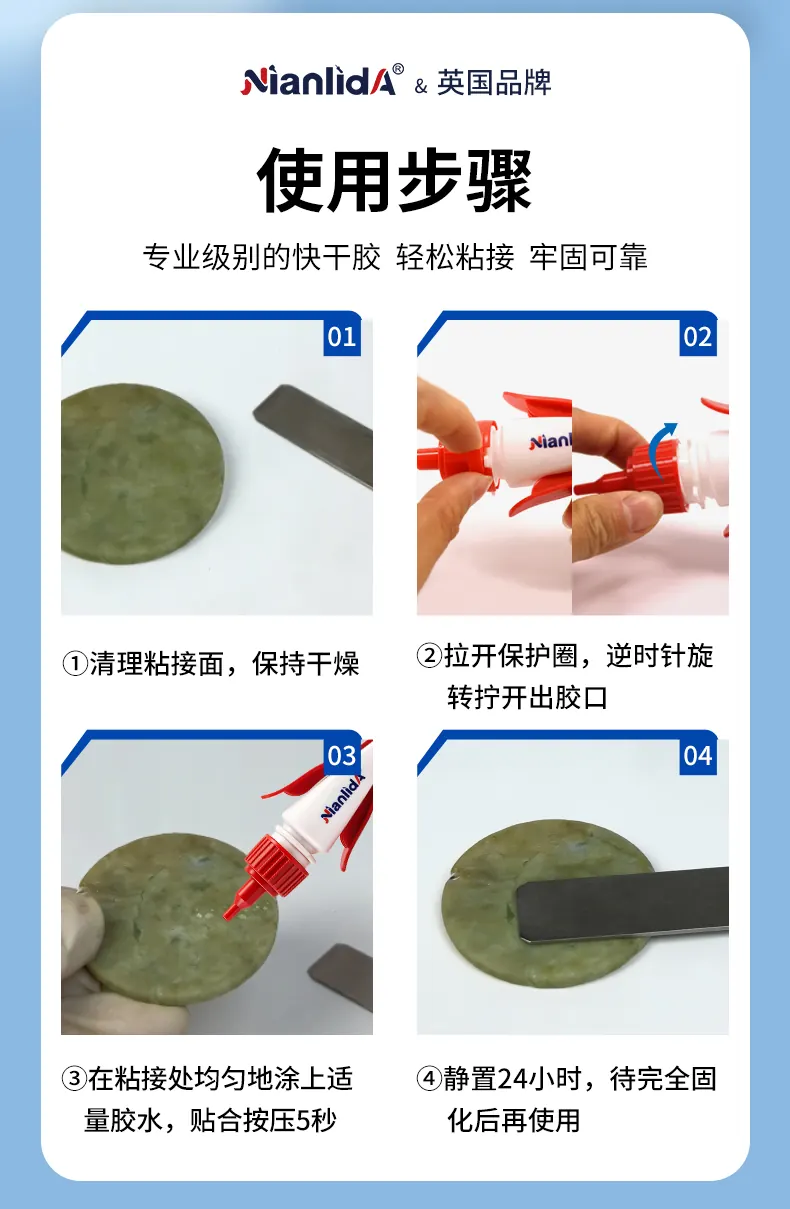 NianlidA® & 英国品牌

使用步骤

专业级别的快干胶 轻松粘接 牢固可靠

01

①清理粘接面，保持干燥

02

Nianli

②拉开保护圈，逆时针旋转拧开出胶口

03

NianlidA

③在粘接处均匀地涂上适量胶水，贴合按压5秒

04

④静置24小时，待完全固化后再使用