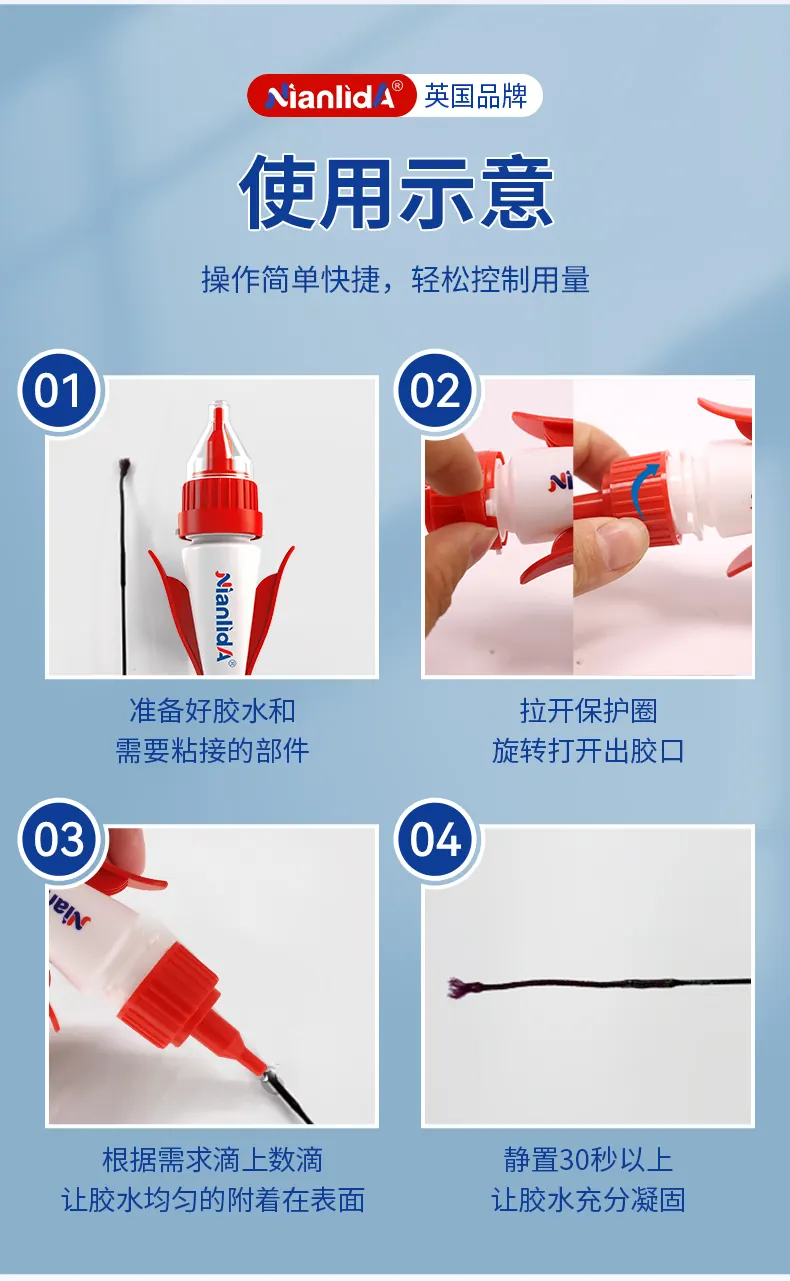 NianlidA® 英国品牌

使用示意

操作简单快捷，轻松控制用量

01

NianlidA®

准备好胶水和
需要粘接的部件

02

拉开保护圈
旋转打开出胶口

03

根据需求滴上数滴
让胶水均匀的附着在表面

04

静置30秒以上
让胶水充分凝固