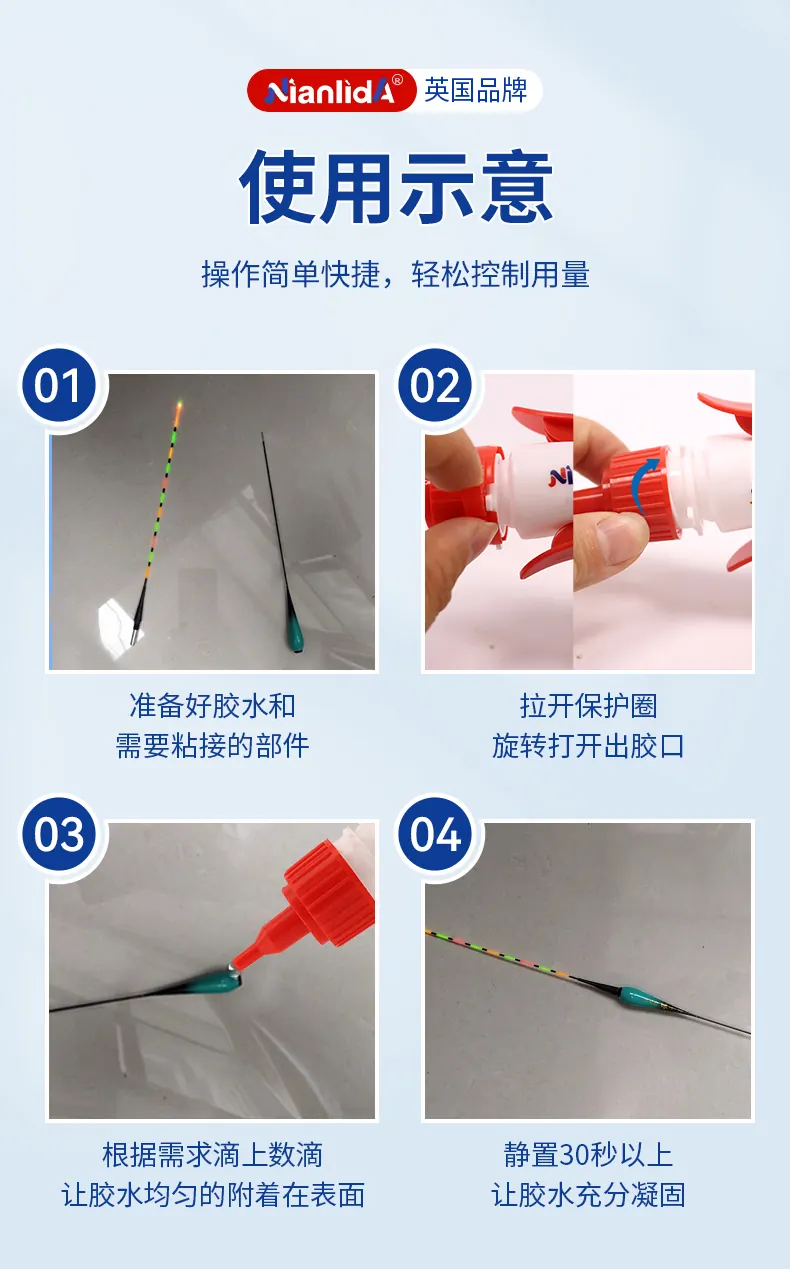 NianlidA® 英国品牌

使用示意

操作简单快捷，轻松控制用量

01

准备好胶水和
需要粘接的部件

02

拉开保护圈
旋转打开出胶口

03

根据需求滴上数滴
让胶水均匀的附着在表面

04

静置30秒以上
让胶水充分凝固