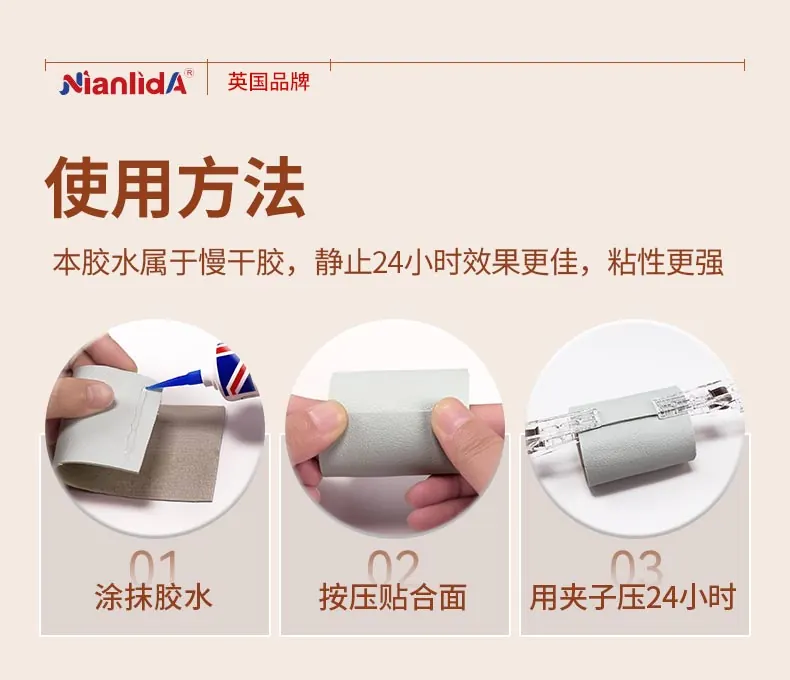 NianlidA®
英国品牌

使用方法

本胶水属于慢干胶，静止24小时效果更佳，粘性更强

01
涂抹胶水

02
按压贴合面

03
用夹子压24小时