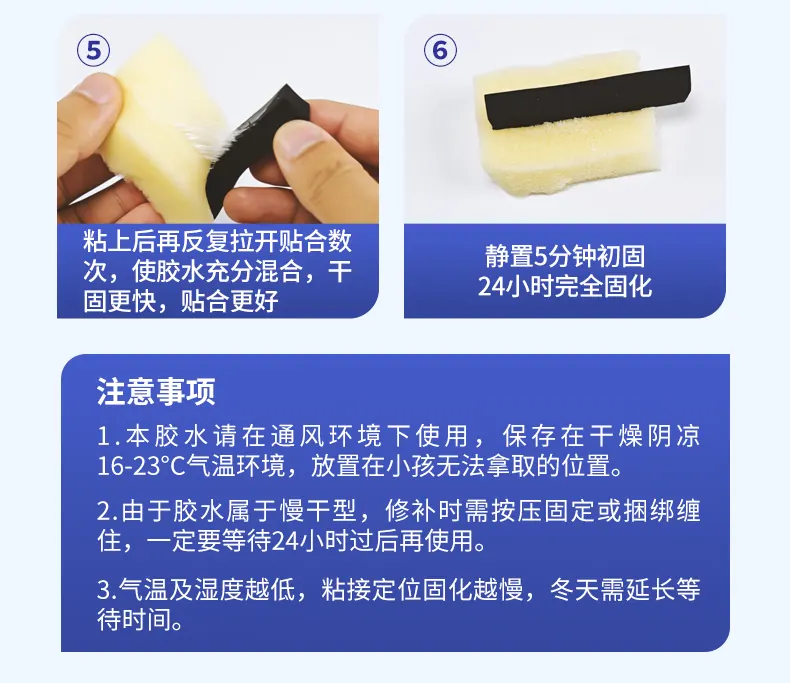 ⑤

粘上后再反复拉开贴合数次，使胶水充分混合，干固更快，贴合更好

⑥

静置5分钟初固
24小时完全固化

注意事项

1.本胶水请在通风环境下使用，保存在干燥阴凉16-23°C气温环境，放置在小孩无法拿取的位置。

2.由于胶水属于慢干型，修补时需按压固定或捆绑缠住，一定要等待24小时过后再使用。

3.气温及湿度越低，粘接定位固化越慢，冬天需延长等待时间。