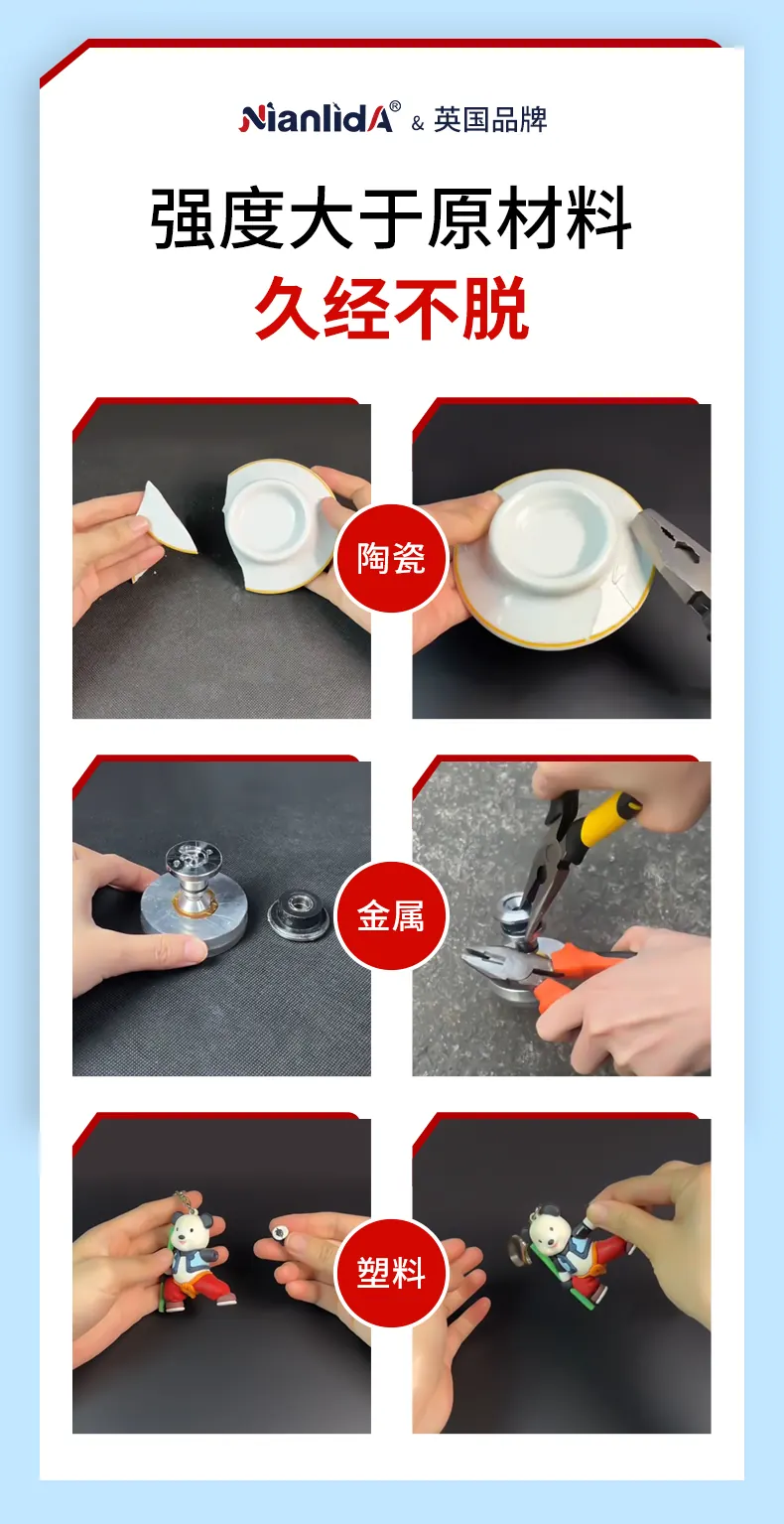 NianlidA® & 英国品牌

强度大于原材料
久经不脱

陶瓷

金属

塑料